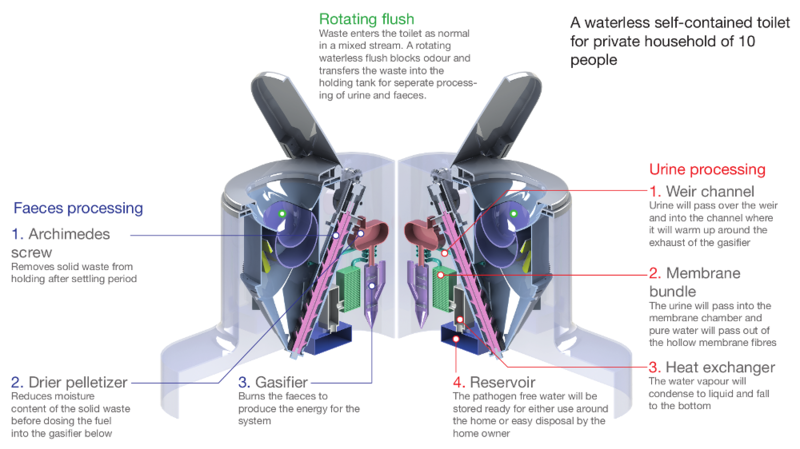 Rotating flush
Waste enters the toilet as normal in a mixed stream. A rotating waterless flush blocks odour and transfers the waste into the holding tank for seperate processing of urine and faeces.

A waterless self-contained toilet for private household of 10 people

Faeces processing

1. Archimedes screw
Removes solid waste from holding after settling period

2. Drier pelletizer
Reduces moisture content of the solid waste before dosing the fuel into the gasifier below

3. Gasifier
Burns the faeces to produce the energy for the system

Urine processing

1. Weir channel
Urine will pass over the weir and into the channel where it will warm up around the exhaust of the gasifier

2. Membrane bundle
The urine will pass into the membrane chamber and pure water will pass out of the hollow membrane fibres

3. Heat exchanger
The water vapour will condense to liquid and fall to the bottom

4. Reservoir
The pathogen free water will be stored ready for either use around the home or easy disposal by the home owner