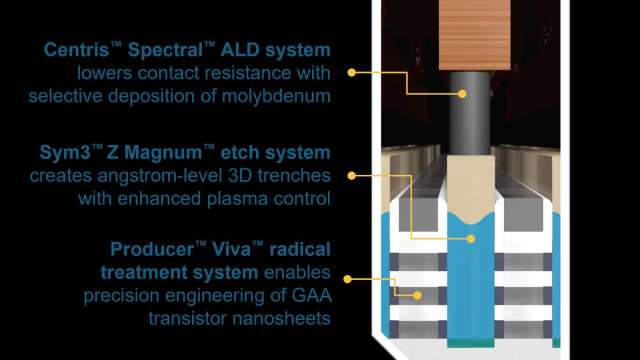 Centris™ Spectral™ ALD system lowers contact resistance with selective deposition of molybdenum

Sym3™ Z Magnum™ etch system creates angstrom-level 3D trenches with enhanced plasma control

Producer™ Viva™ radical treatment system enables precision engineering of GAA transistor nanosheets